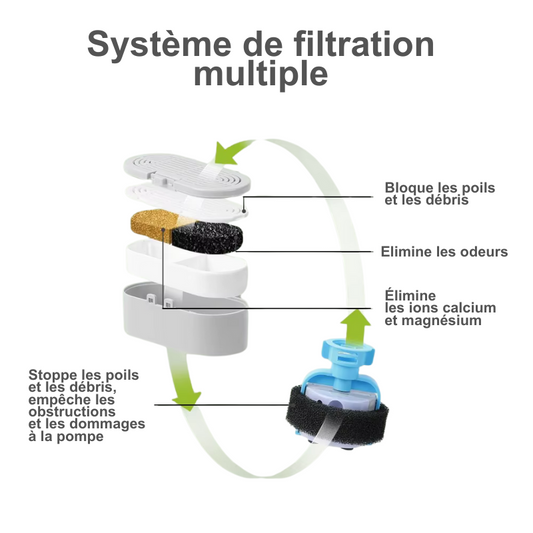 Système de filtration multiple

Bloque les poils et les débris

Elimine les odeurs

Élimine les ions calcium et magnésium

Stoppe les poils et les débris, empêche les obstructions et les dommages à la pompe