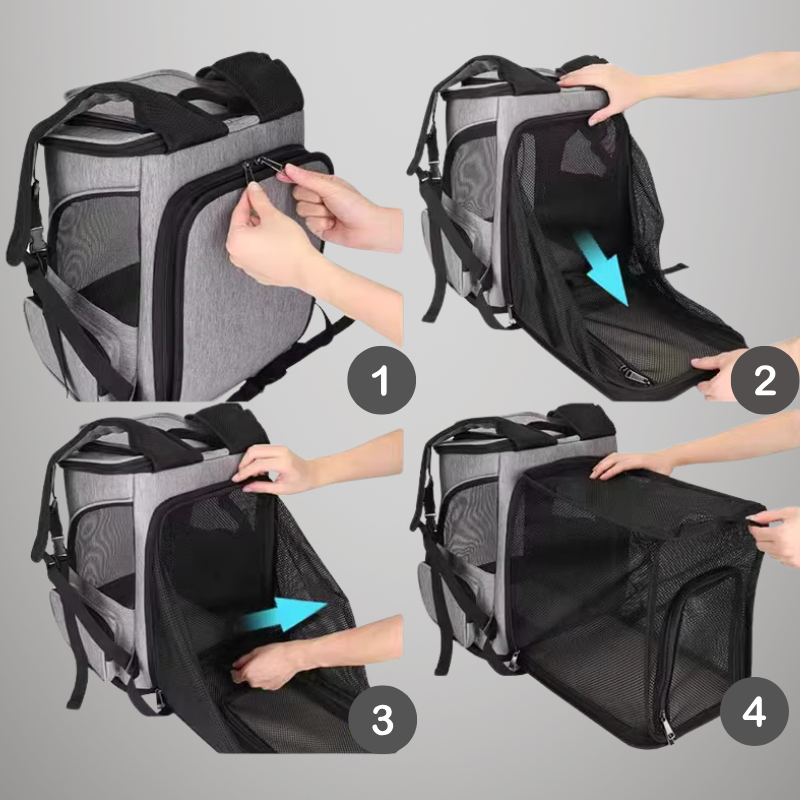 1

2

3

4