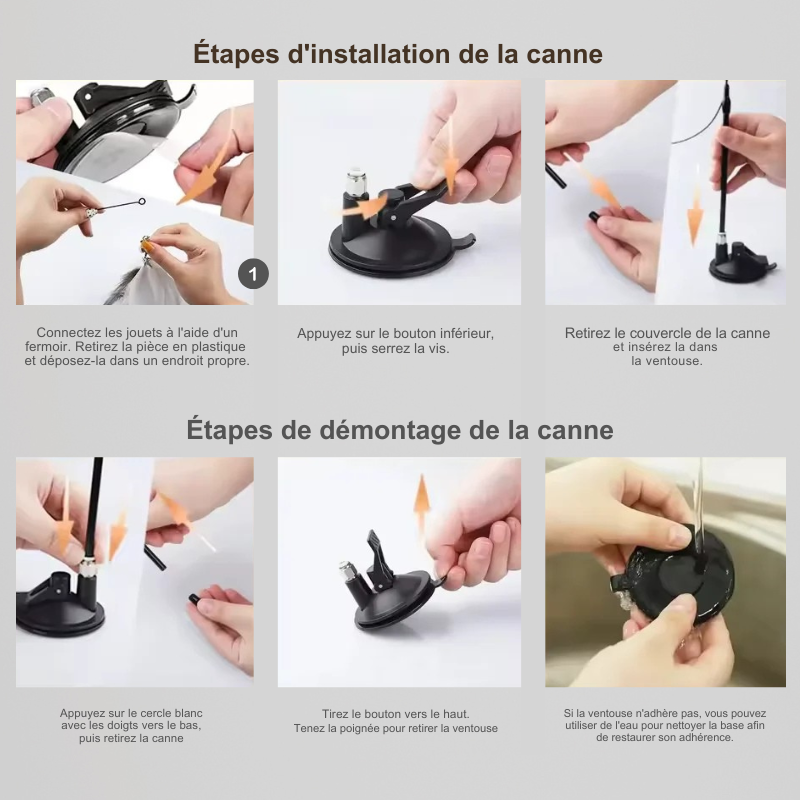 Étapes d'installation de la canne

1

Connectez les jouets à l'aide d'un fermoir. Retirez la pièce en plastique et déposez-la dans un endroit propre.

Appuyez sur le bouton inférieur, puis serrez la vis.

Retirez le couvercle de la canne et insérez la dans la ventouse.

Étapes de démontage de la canne

Appuyez sur le cercle blanc avec les doigts vers le bas, puis retirez la canne

Tirez le bouton vers le haut. Tenez la poignée pour retirer la ventouse

Si la ventouse n'adhère pas, vous pouvez utiliser de l'eau pour nettoyer la base afin de restaurer son adhérence.